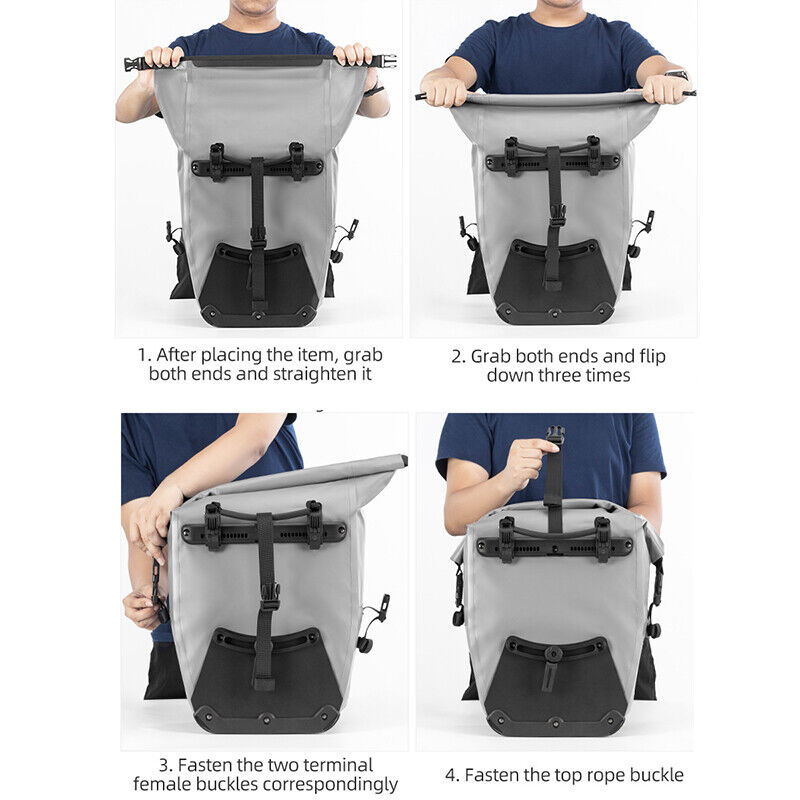 1. After placing the item, grab both ends and straighten it

2. Grab both ends and flip down three times

3. Fasten the two terminal female buckles correspondingly

4. Fasten the top rope buckle